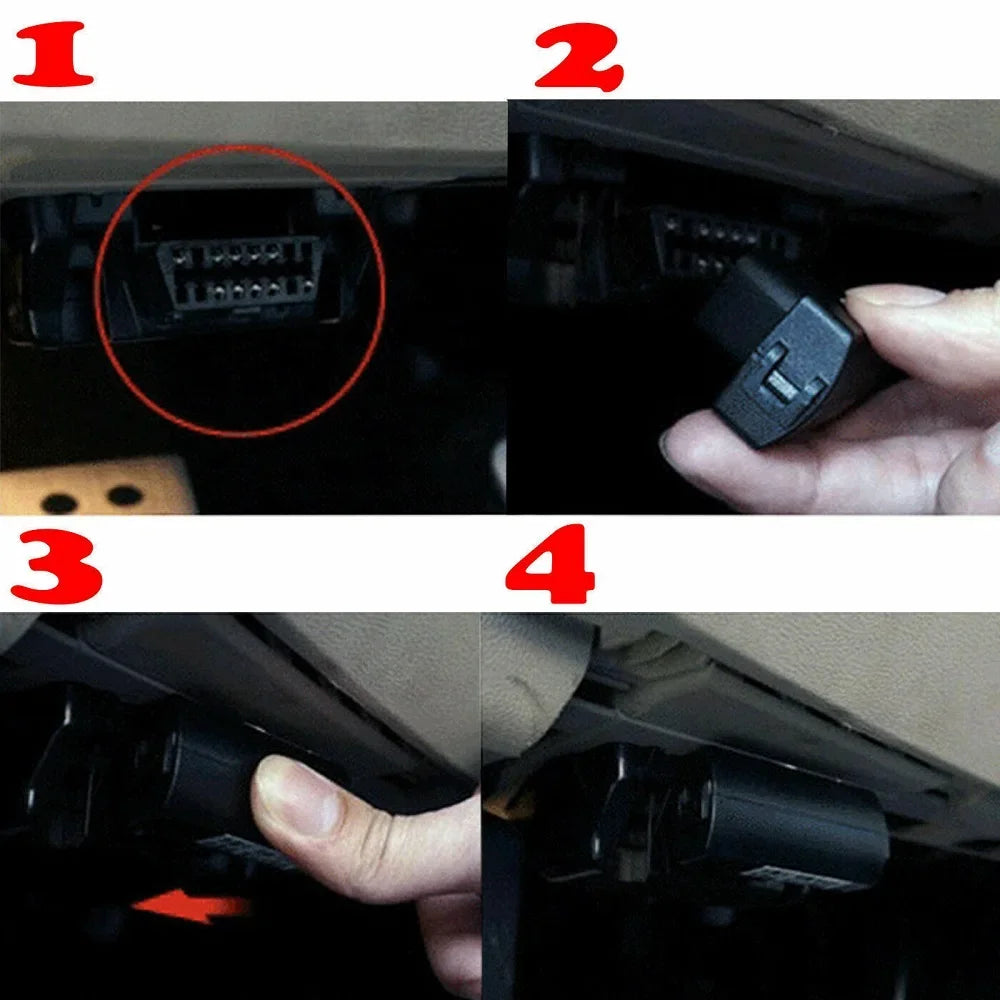 1
2
3
4